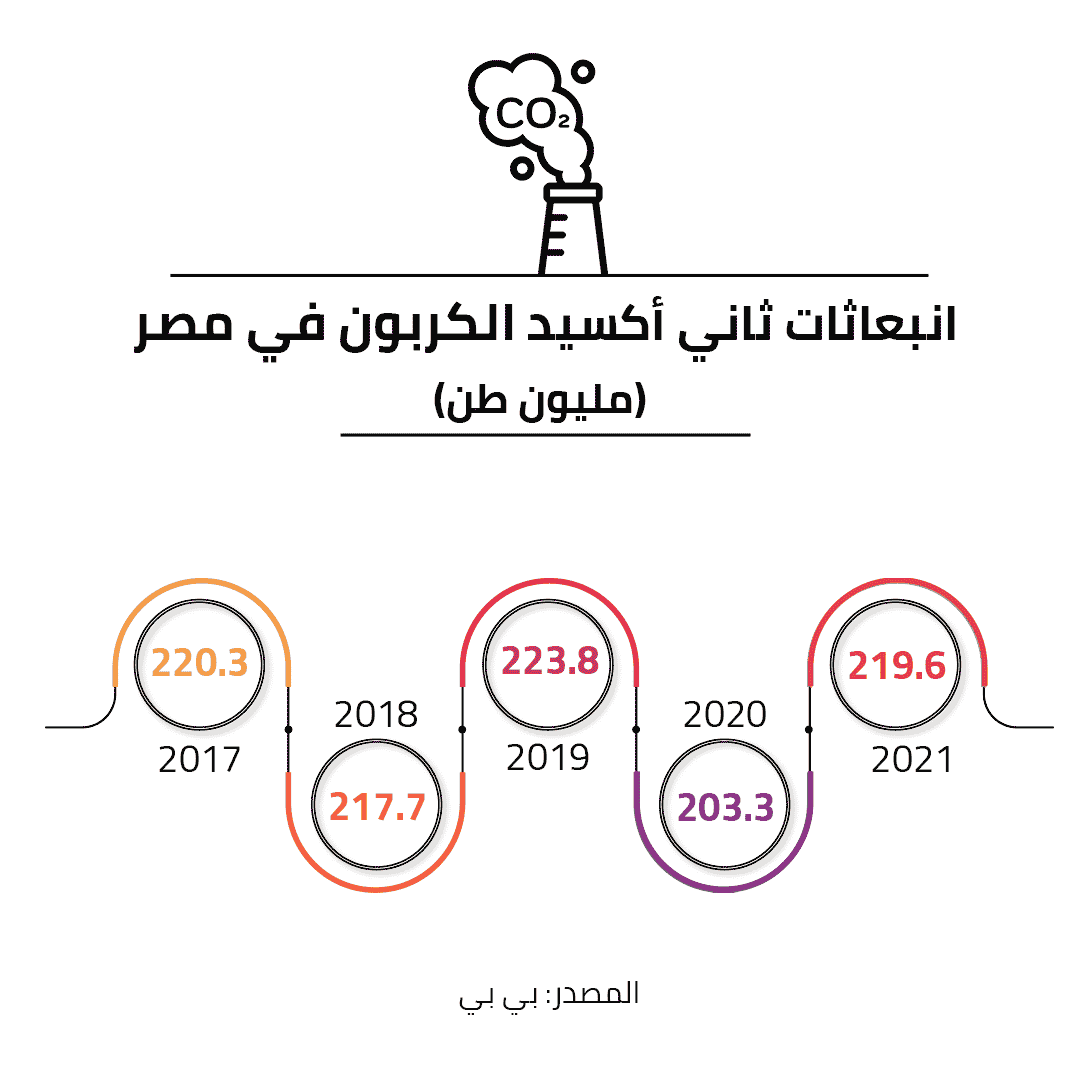 $CO_2$

انبعاثات ثاني أكسيد الكربون في مصر

(مليون طن)

220.3
2017

2018
217.7

223.8
2019

2020
203.3

219.6
2021

المصدر: بي بي